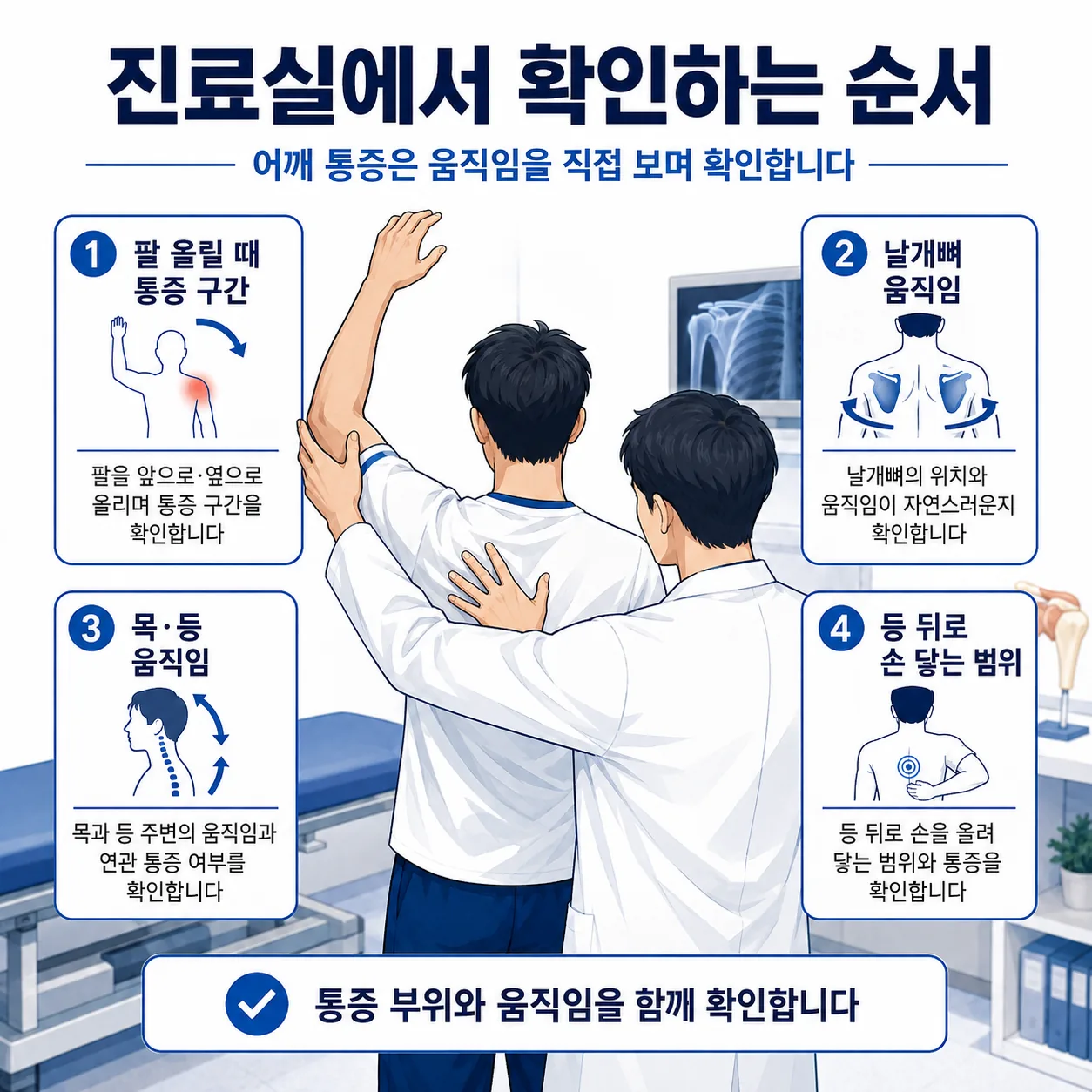 진료실에서 확인하는 순서

어깨 통증은 움직임을 직접 보며 확인합니다

1 팔 올릴 때 통증 구간

팔을 앞으로·옆으로 올리며 통증 구간을 확인합니다

2 날개뼈 움직임

날개뼈의 위치와 움직임이 자연스러운지 확인합니다

3 목·등 움직임

목과 등 주변의 움직임과 연관 통증 여부를 확인합니다

4 등 뒤로 손 닿는 범위

등 뒤로 손을 올려 닿는 범위와 통증을 확인합니다

통증 부위와 움직임을 함께 확인합니다